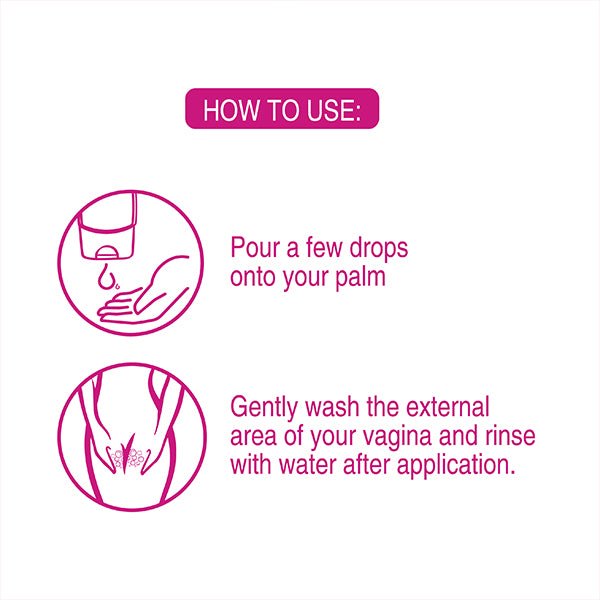 HOW TO USE:

Pour a few drops onto your palm

Gently wash the external area of your vagina and rinse with water after application.